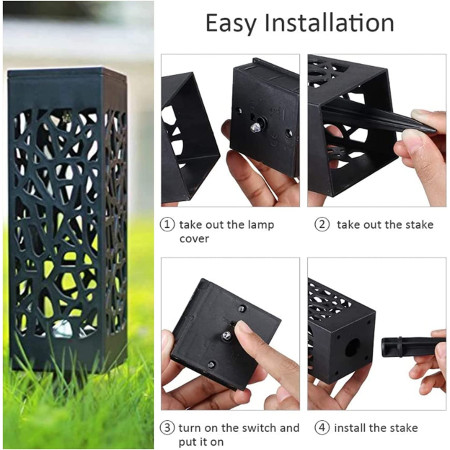 Easy Installation

① take out the lamp cover

② take out the stake

③ turn on the switch and put it on

④ install the stake