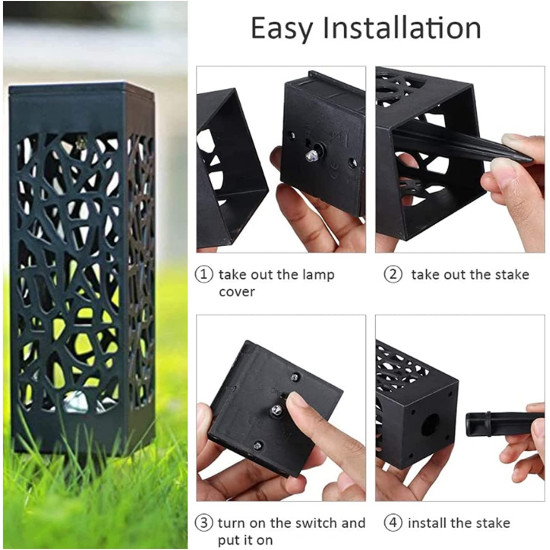 Easy Installation

① take out the lamp cover

② take out the stake

③ turn on the switch and put it on

④ install the stake