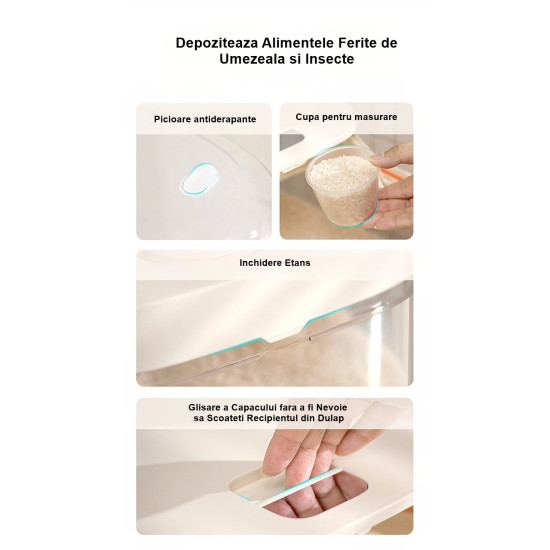 Depoziteaza Alimentele Ferite de Umezeala si Insecte

Picioare antiderapante

Cupa pentru masurare

Inchidere Etans

Glisare a Capacului fara a fi Nevoie sa Scoateti Recipientul din Dulap