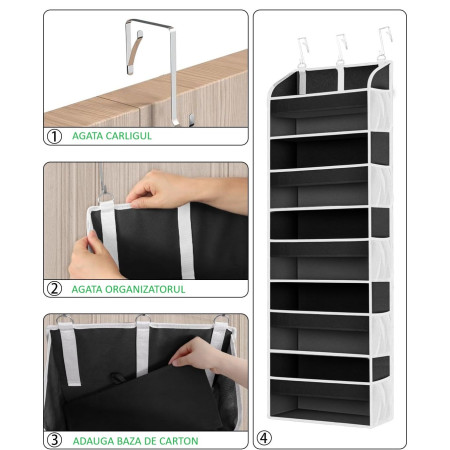 ① AGATA CARLIGUL

② AGATA ORGANIZATORUL

③ ADAUGA BAZA DE CARTON

④