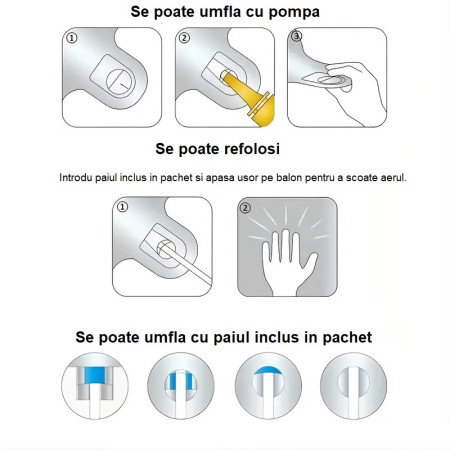 Se poate umfla cu pompa

①

②

③

Se poate refolosi

Introdu paiul inclus in pachet si apasa usor pe balon pentru a scoate aerul.

①

②

Se poate umfla cu paiul inclus in pachet