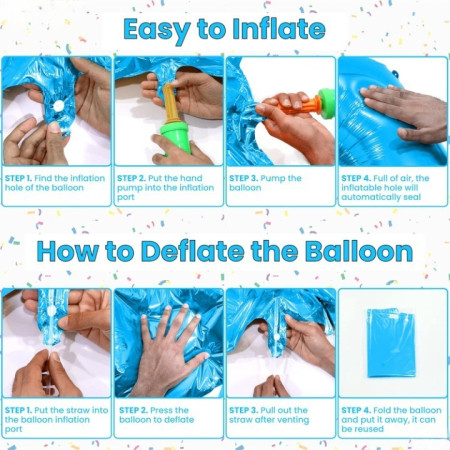 Easy to Inflate

STEP 1. Find the inflation hole of the balloon

STEP 2. Put the hand pump into the inflation port

STEP 3. Pump the balloon

STEP 4. Full of air, the inflatable hole will automatically seal

How to Deflate the Balloon

STEP 1. Put the straw into the balloon inflation port

STEP 2. Press the balloon to deflate

STEP 3. Pull out the straw after venting

STEP 4. Fold the balloon and put it away, it can be reused