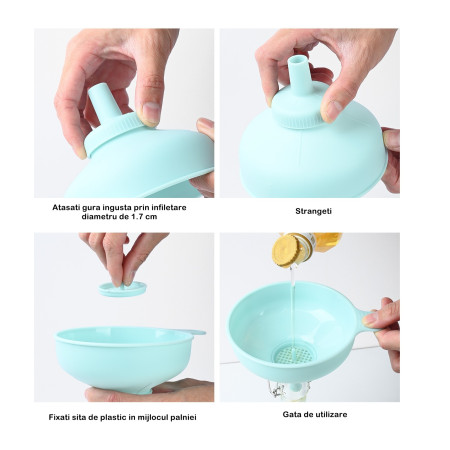 Atasati gura ingusta prin infiletare diametru de 1.7 cm

Strangeti

Fixati sita de plastic in mijlocul palniei

Gata de utilizare