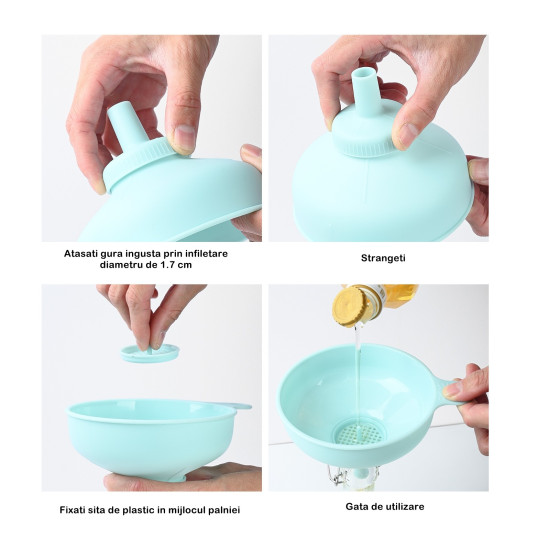 Atasati gura ingusta prin infiletare diametru de 1.7 cm

Strangeti

Fixati sita de plastic in mijlocul palniei

Gata de utilizare