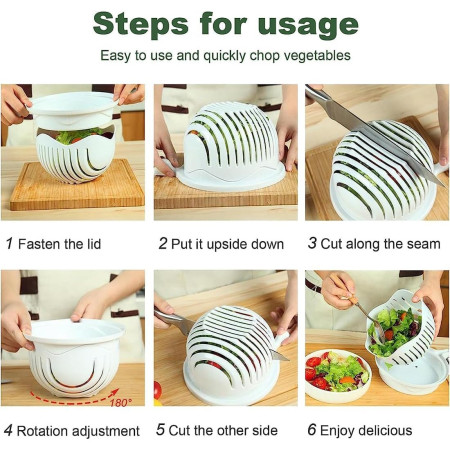 Steps for usage

Easy to use and quickly chop vegetables

1 Fasten the lid

2 Put it upside down

3 Cut along the seam

180°

4 Rotation adjustment

5 Cut the other side

6 Enjoy delicious