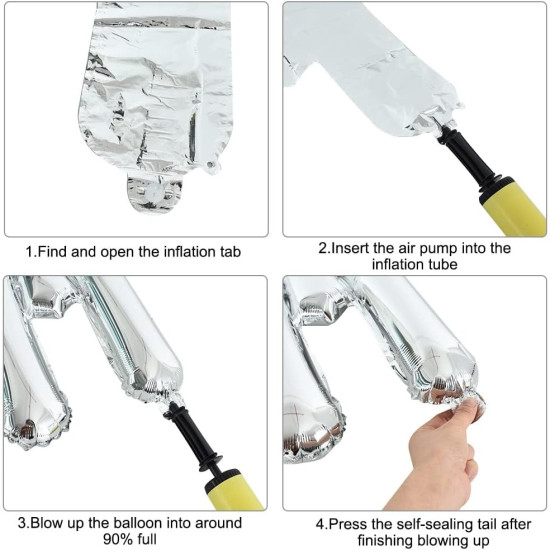 1.Find and open the inflation tab

2.Insert the air pump into the inflation tube

3.Blow up the balloon into around 90% full

4.Press the self-sealing tail after finishing blowing up