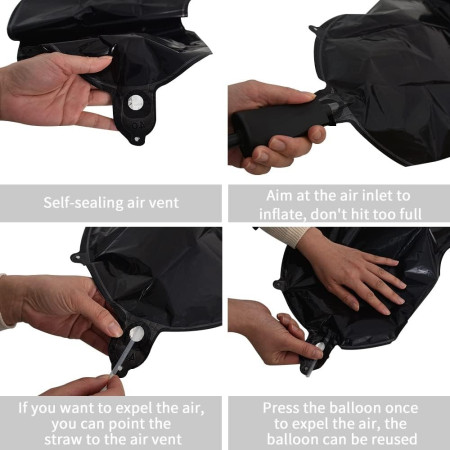 Self-sealing air vent

Aim at the air inlet to inflate, don't hit too full

If you want to expel the air, you can point the straw to the air vent

Press the balloon once to expel the air, the balloon can be reused