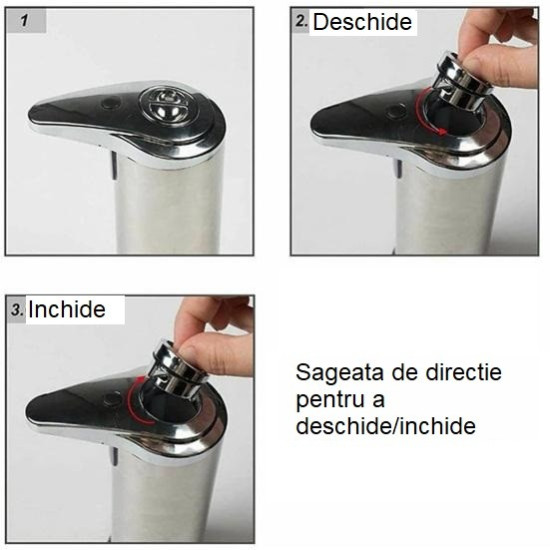 1

2. Deschide

3. Inchide

Sageata de directie pentru a deschide/inchide