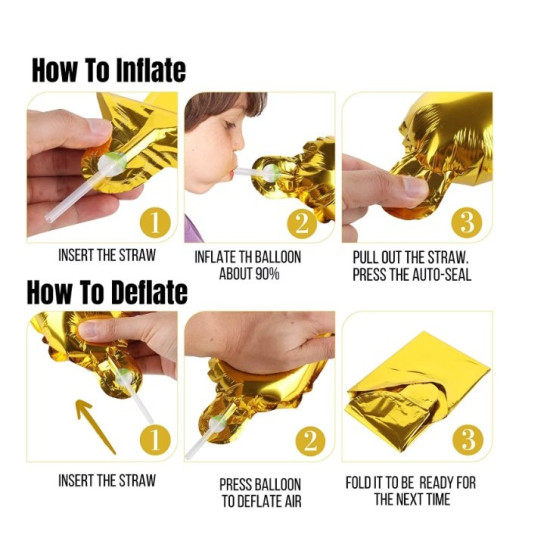 How To Inflate

1

INSERT THE STRAW

2

INFLATE TH BALLOON ABOUT 90%

3

PULL OUT THE STRAW. PRESS THE AUTO-SEAL

How To Deflate

1

INSERT THE STRAW

2

PRESS BALLOON TO DEFLATE AIR

3

FOLD IT TO BE READY FOR THE NEXT TIME