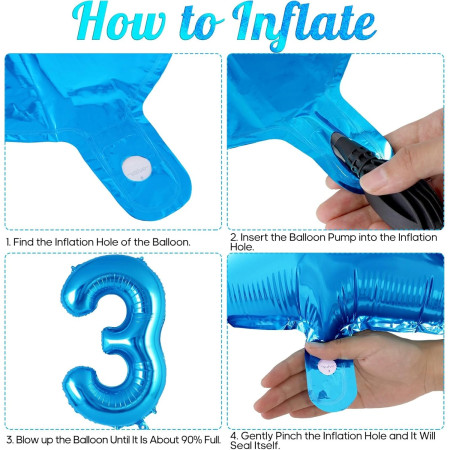 How to Inflate

1. Find the Inflation Hole of the Balloon.

2. Insert the Balloon Pump into the Inflation Hole.

3. Blow up the Balloon Until It Is About 90% Full.

4. Gently Pinch the Inflation Hole and It Will Seal Itself.