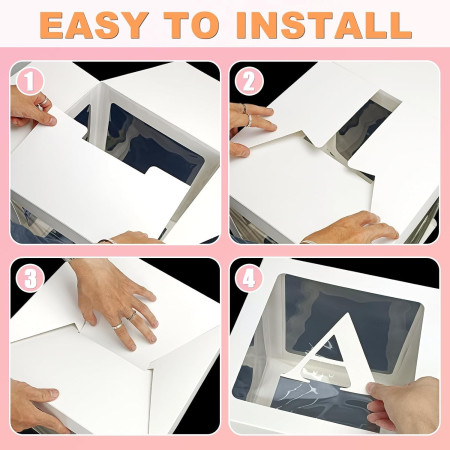 EASY TO INSTALL

1

2

3

4

A