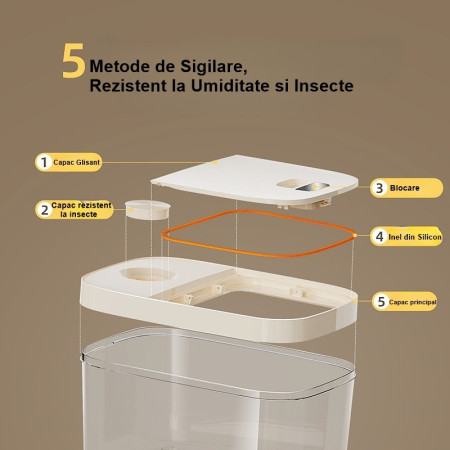 5 Metode de Sigilare,
Rezistent la Umiditate si Insecte

1 Capac Glisant

2 Capac rezistent la insecte

3 Blocare

4 Inel din Silicon

5 Capac principal