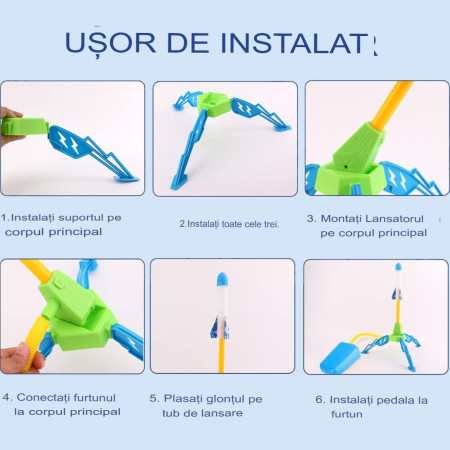 UȘOR DE INSTALAT

1.Instalați suportul pe corpul principal

2.Instalați toate cele trei.

3. Montați Lansatorul pe corpul principal

4. Conectați furtunul la corpul principal

5. Plasați glonțul pe tub de lansare

6. Instalați pedala la furtun