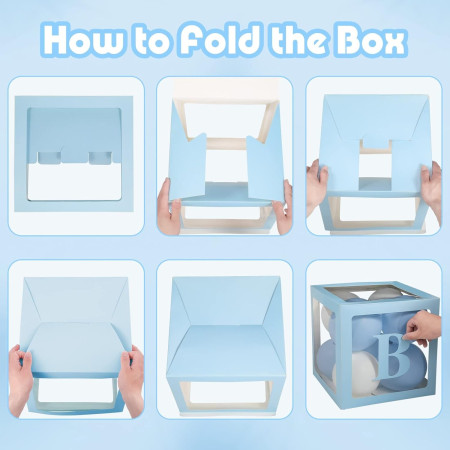 How to Fold the Box

B