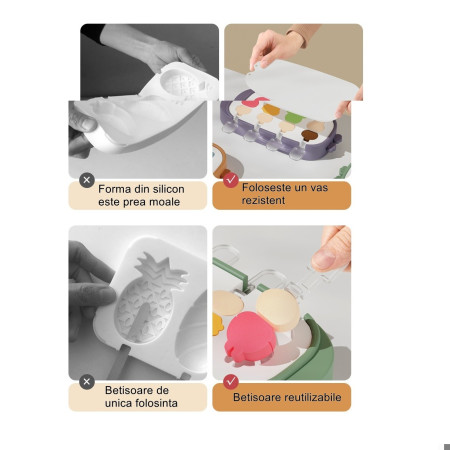 Forma din silicon este prea moale

Foloseste un vas rezistent

Betisoare de unica folosinta

Betisoare reutilizabile