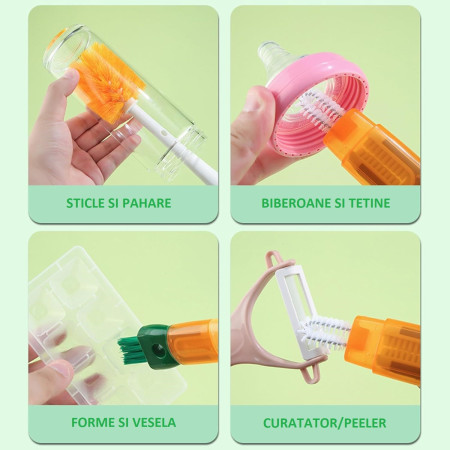 STICLE SI PAHARE

BIBEROANE SI TETINE

FORME SI VESELA

CURATATOR/PEELER