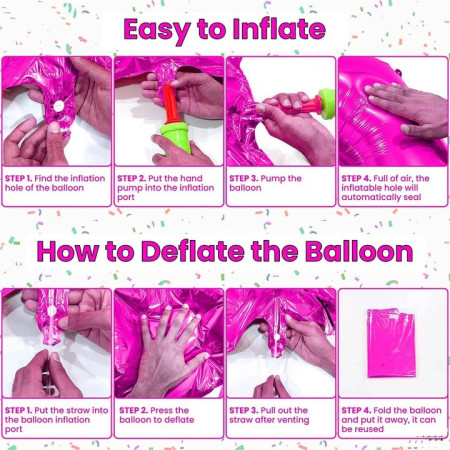 Easy to Inflate

STEP 1. Find the inflation hole of the balloon

STEP 2. Put the hand pump into the inflation port

STEP 3. Pump the balloon

STEP 4. Full of air, the inflatable hole will automatically seal

How to Deflate the Balloon

STEP 1. Put the straw into the balloon inflation port

STEP 2. Press the balloon to deflate

STEP 3. Pull out the straw after venting

STEP 4. Fold the balloon and put it away, it can be reused