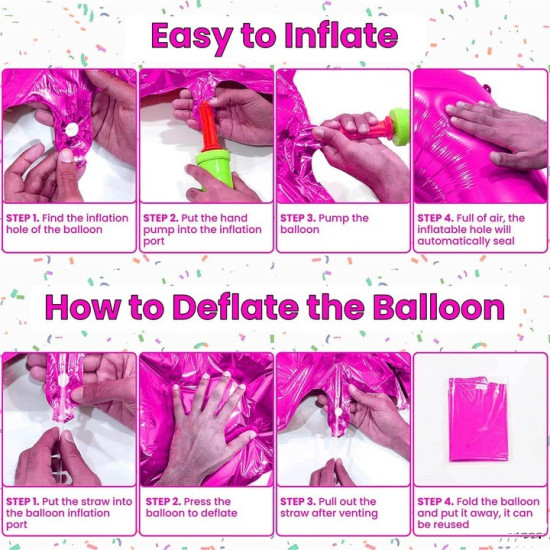 Easy to Inflate

STEP 1. Find the inflation hole of the balloon

STEP 2. Put the hand pump into the inflation port

STEP 3. Pump the balloon

STEP 4. Full of air, the inflatable hole will automatically seal

How to Deflate the Balloon

STEP 1. Put the straw into the balloon inflation port

STEP 2. Press the balloon to deflate

STEP 3. Pull out the straw after venting

STEP 4. Fold the balloon and put it away, it can be reused