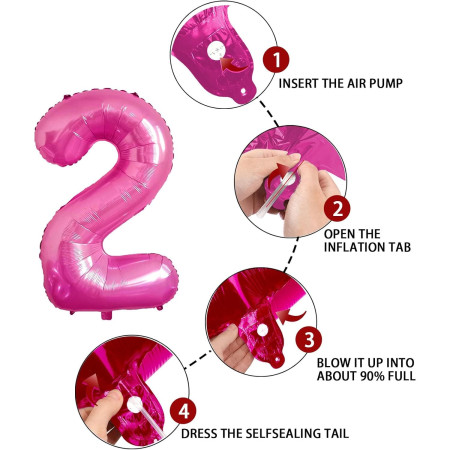 1
INSERT THE AIR PUMP

2
OPEN THE INFLATION TAB

3
BLOW IT UP INTO ABOUT 90% FULL

4
DRESS THE SELFSEALING TAIL