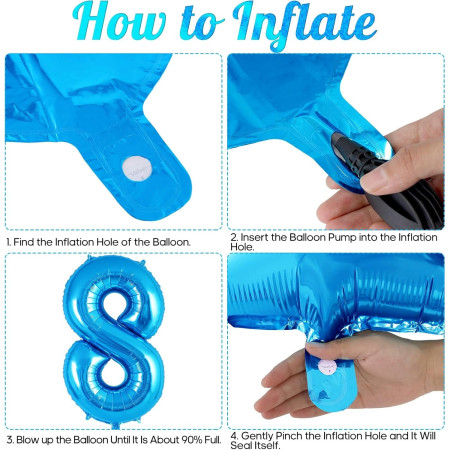 How to Inflate

1. Find the Inflation Hole of the Balloon.

2. Insert the Balloon Pump into the Inflation Hole.

3. Blow up the Balloon Until It Is About 90% Full.

4. Gently Pinch the Inflation Hole and It Will Seal Itself.