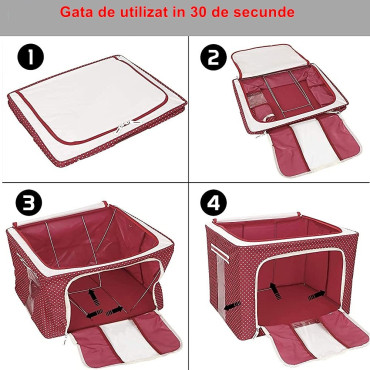 Gata de utilizat in 30 de secunde

1

2

3

4