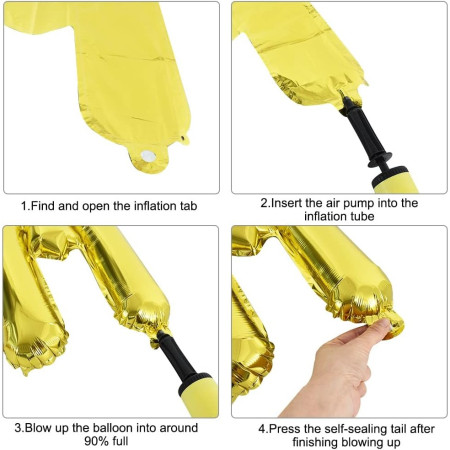 1.Find and open the inflation tab

2.Insert the air pump into the inflation tube

3.Blow up the balloon into around 90% full

4.Press the self-sealing tail after finishing blowing up