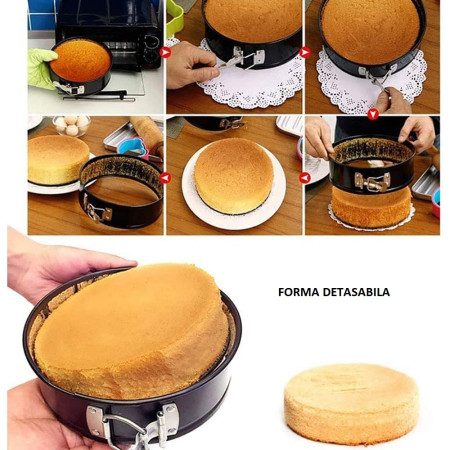 FORMA DETASABILA