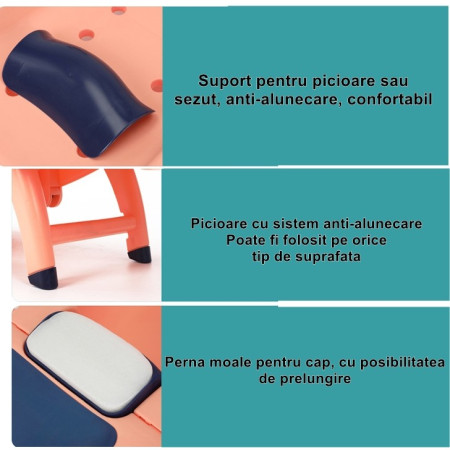 Suport pentru picioare sau sezut, anti-alunecare, confortabil

Picioare cu sistem anti-alunecare
Poate fi folosit pe orice tip de suprafata

Perna moale pentru cap, cu posibilitatea de prelungire